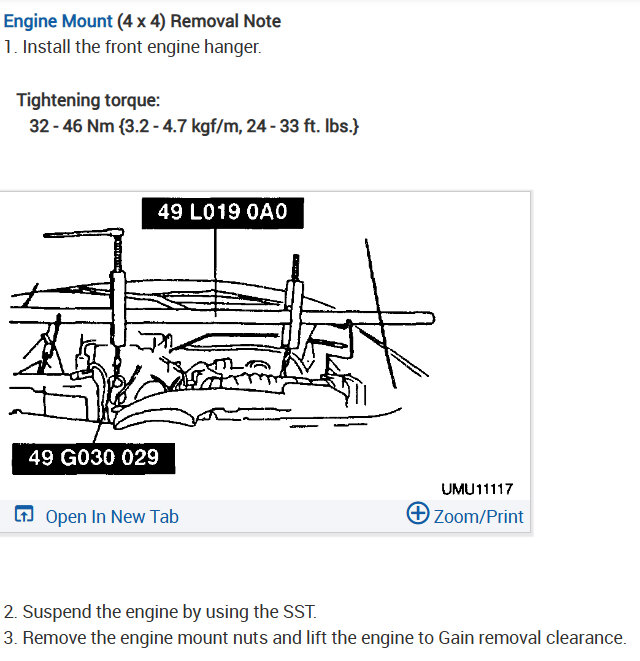 Engine Mount (4 x 4) Removal Note
1. Install the front engine hanger.

Tightening torque:
32 - 46 Nm {3.2 - 4.7 kgf/m, 24 - 33 ft. lbs.}

49 L019 0A0

49 G030 029

UMU11117

Open In New Tab

Zoom/Print

2. Suspend the engine by using the SST.
3. Remove the engine mount nuts and lift the engine to Gain removal clearance.