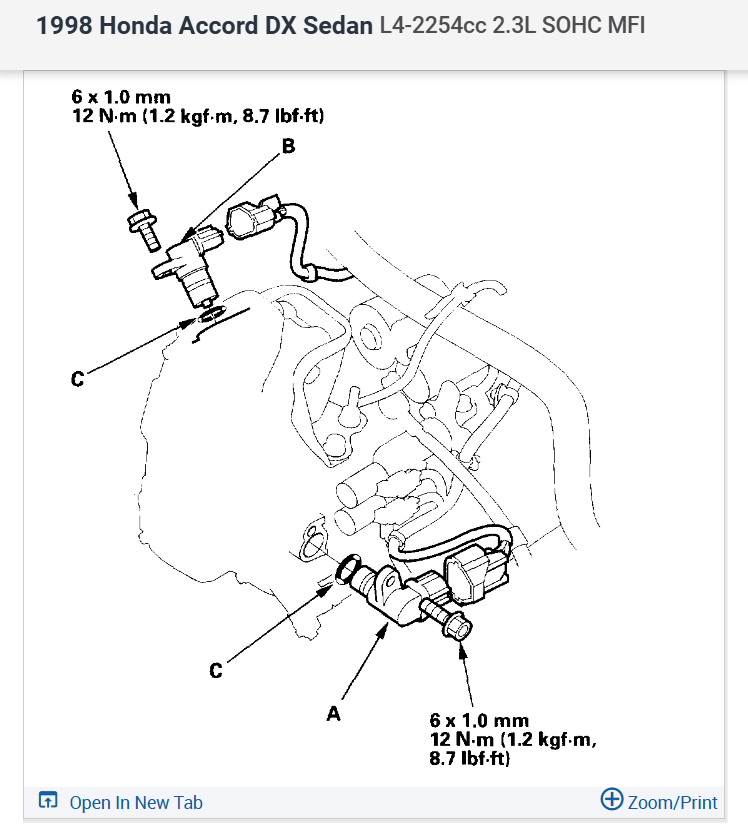 1998 Honda Accord DX Sedan L4-2254cc 2.3L SOHC MFI

6 x 1.0 mm
12 N·m (1.2 kgf·m, 8.7 lbf·ft)

B

C

C

A

6 x 1.0 mm
12 N·m (1.2 kgf·m, 8.7 lbf·ft)

Open In New Tab

Zoom/Print