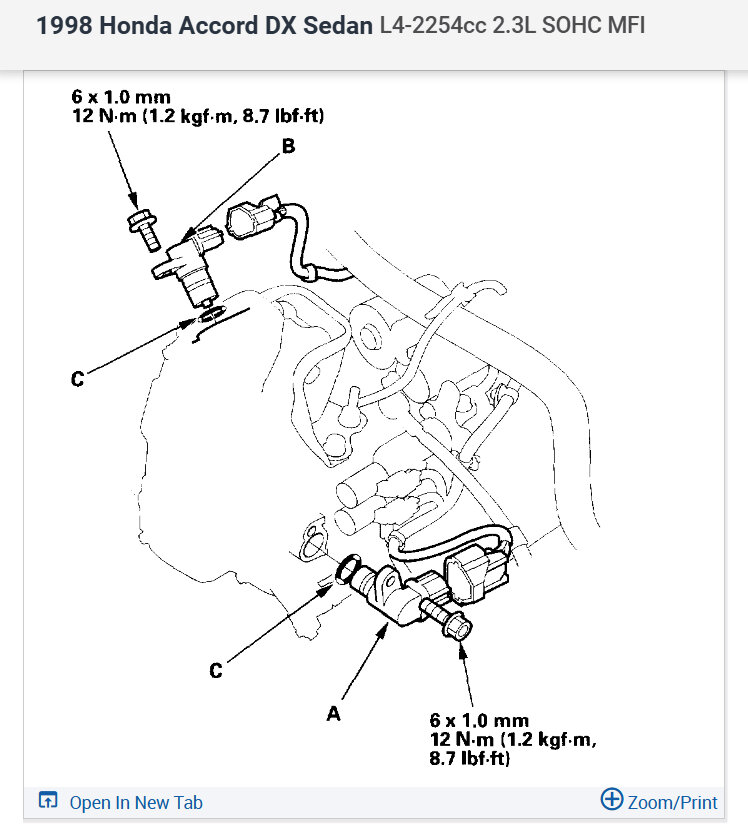 1998 Honda Accord DX Sedan L4-2254cc 2.3L SOHC MFI

6 x 1.0 mm
12 N·m (1.2 kgf·m, 8.7 lbf·ft)

B

C

C

A

6 x 1.0 mm
12 N·m (1.2 kgf·m, 8.7 lbf·ft)

Open In New Tab

Zoom/Print