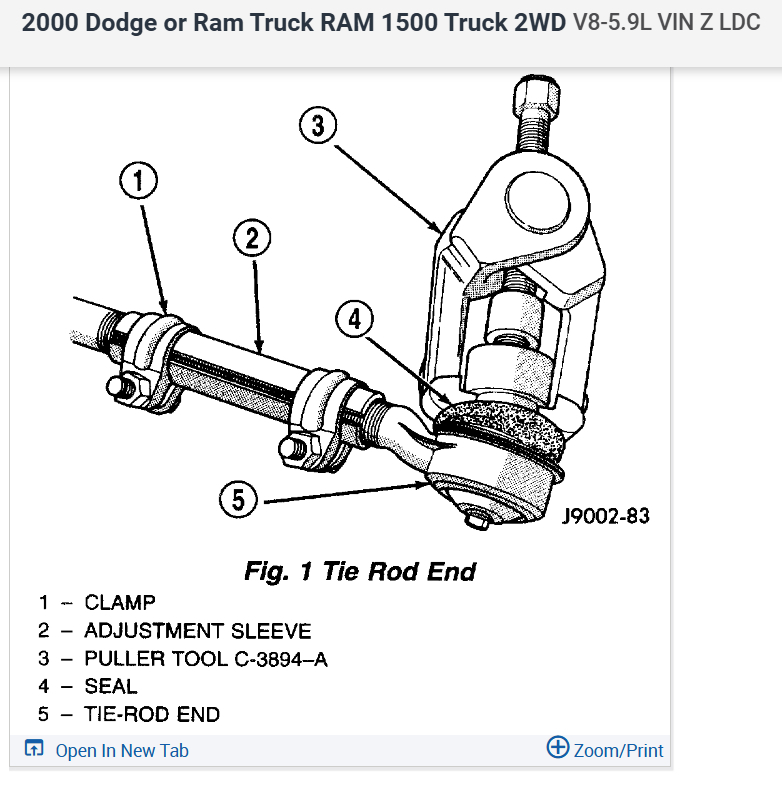 2000 Dodge or Ram Truck RAM 1500 Truck 2WD V8-5.9L VIN Z LDC

3
1
2
4
5
J9002-83

Fig. 1 Tie Rod End

1 – CLAMP
2 – ADJUSTMENT SLEEVE
3 – PULLER TOOL C-3894–A
4 – SEAL
5 – TIE-ROD END

Open In New Tab
Zoom/Print