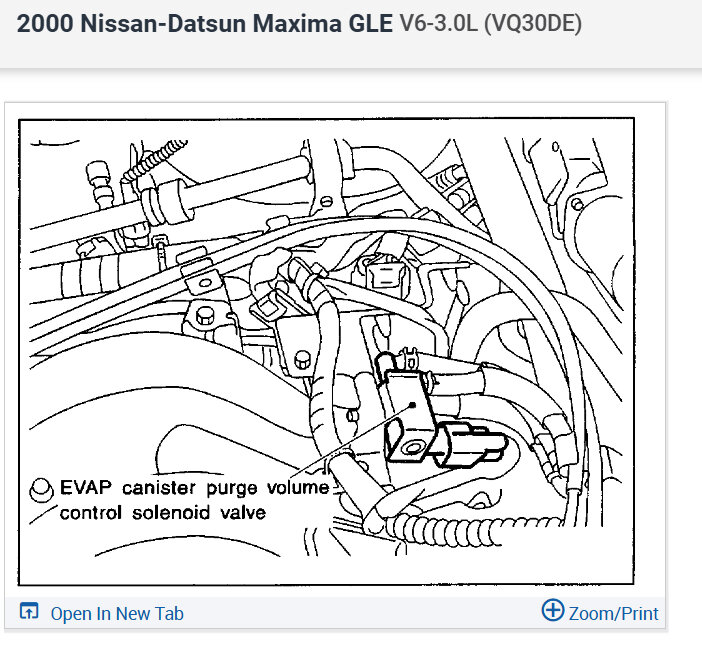 2000 Nissan-Datsun Maxima GLE V6-3.0L (VQ30DE)

EVAP canister purge volume control solenoid valve

Open In New Tab

Zoom/Print