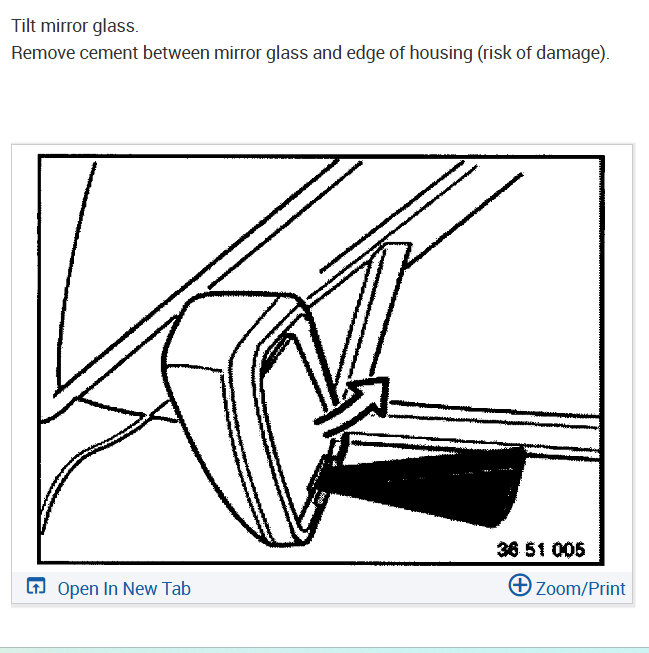 Tilt mirror glass.
Remove cement between mirror glass and edge of housing (risk of damage).

36 51 005

Open In New Tab

Zoom/Print