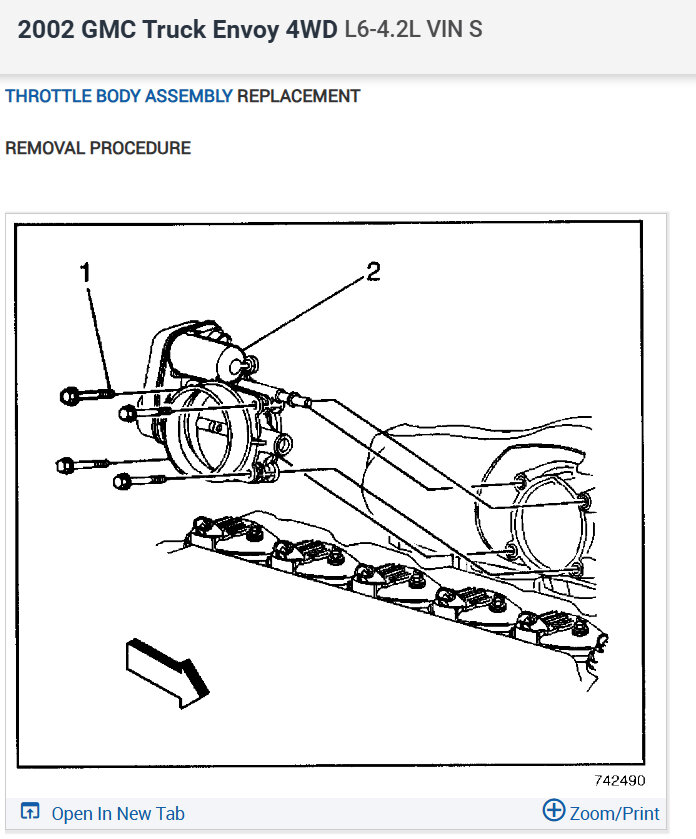 2002 GMC Truck Envoy 4WD L6-4.2L VIN S

THROTTLE BODY ASSEMBLY REPLACEMENT

REMOVAL PROCEDURE

1

2

742490

Open In New Tab

Zoom/Print