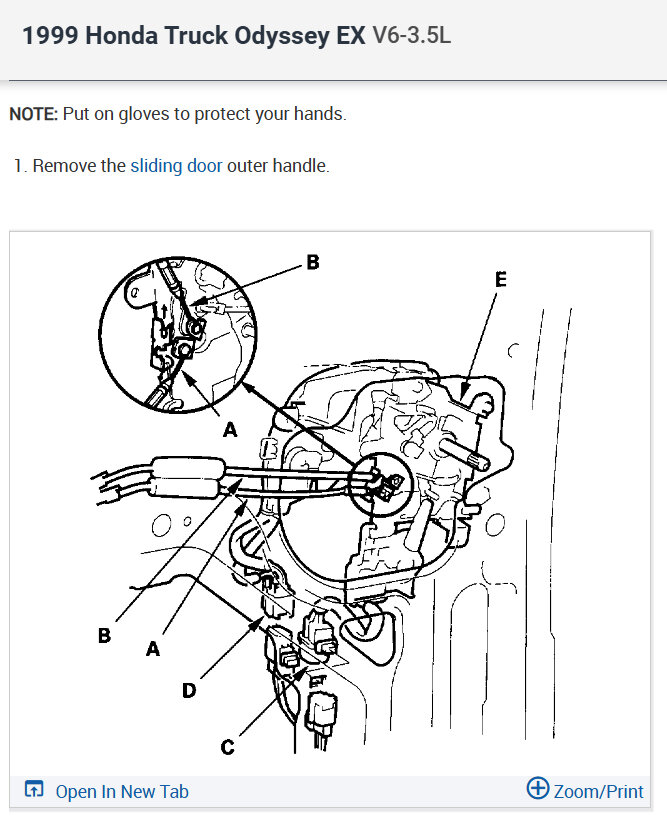 1999 Honda Truck Odyssey EX V6-3.5L

NOTE: Put on gloves to protect your hands.

1. Remove the sliding door outer handle.

B
E
A
B
A
D
C

Open In New Tab
Zoom/Print