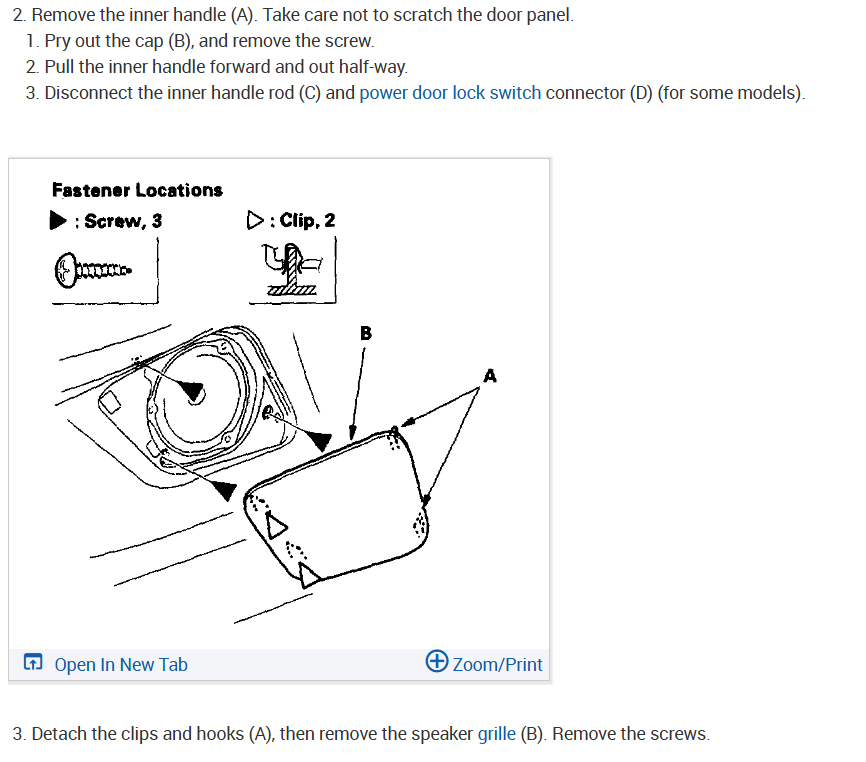 2. Remove the inner handle (A). Take care not to scratch the door panel.
1. Pry out the cap (B), and remove the screw.
2. Pull the inner handle forward and out half-way.
3. Disconnect the inner handle rod (C) and power door lock switch connector (D) (for some models).

Fastener Locations
▶ : Screw, 3
▷ : Clip, 2

B
A

Open In New Tab
Zoom/Print

3. Detach the clips and hooks (A), then remove the speaker grille (B). Remove the screws.