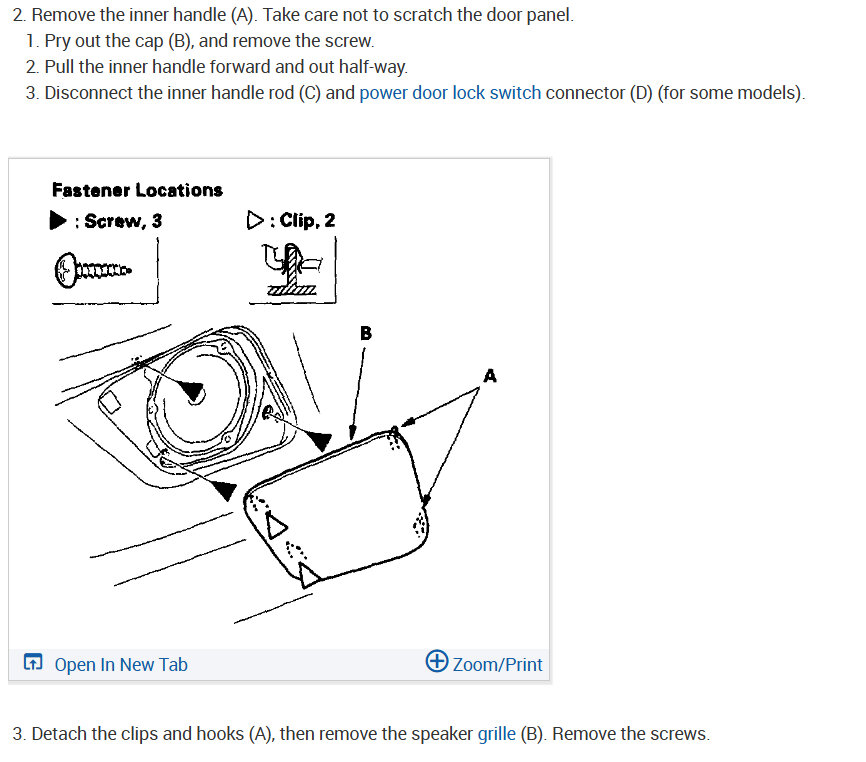 2. Remove the inner handle (A). Take care not to scratch the door panel.

1. Pry out the cap (B), and remove the screw.
2. Pull the inner handle forward and out half-way.
3. Disconnect the inner handle rod (C) and power door lock switch connector (D) (for some models).

Fastener Locations

▶ : Screw, 3

▷ : Clip, 2

B

A

Open In New Tab

Zoom/Print

3. Detach the clips and hooks (A), then remove the speaker grille (B). Remove the screws.