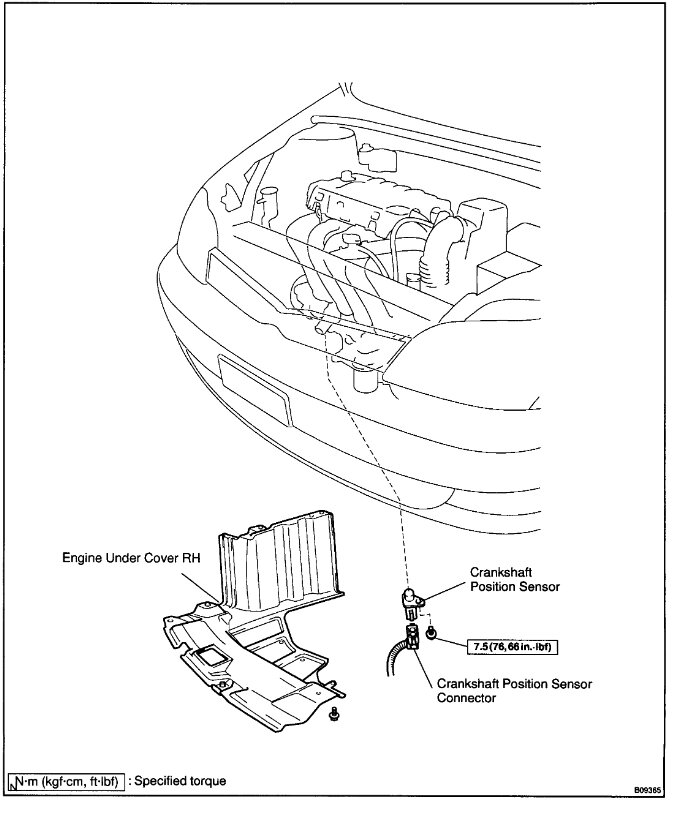 Engine Under Cover RH

Crankshaft Position Sensor

7.5 (76, 66 in.·lbf)

Crankshaft Position Sensor Connector

N·m (kgf·cm, ft·lbf) : Specified torque

B09365