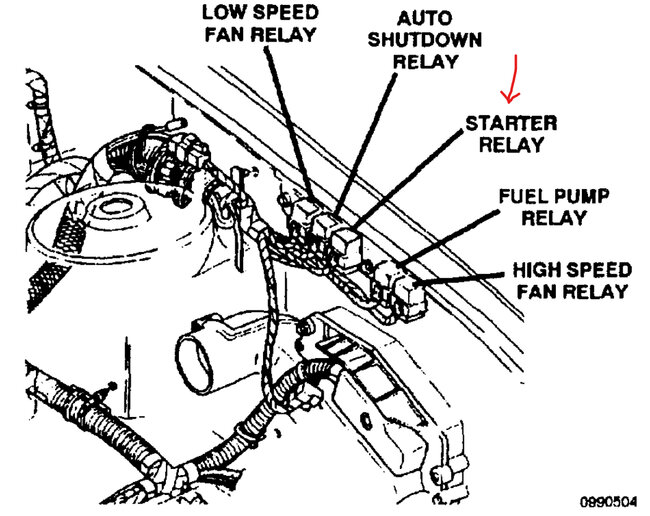 LOW SPEED FAN RELAY

AUTO SHUTDOWN RELAY

STARTER RELAY

FUEL PUMP RELAY

HIGH SPEED FAN RELAY

0890504