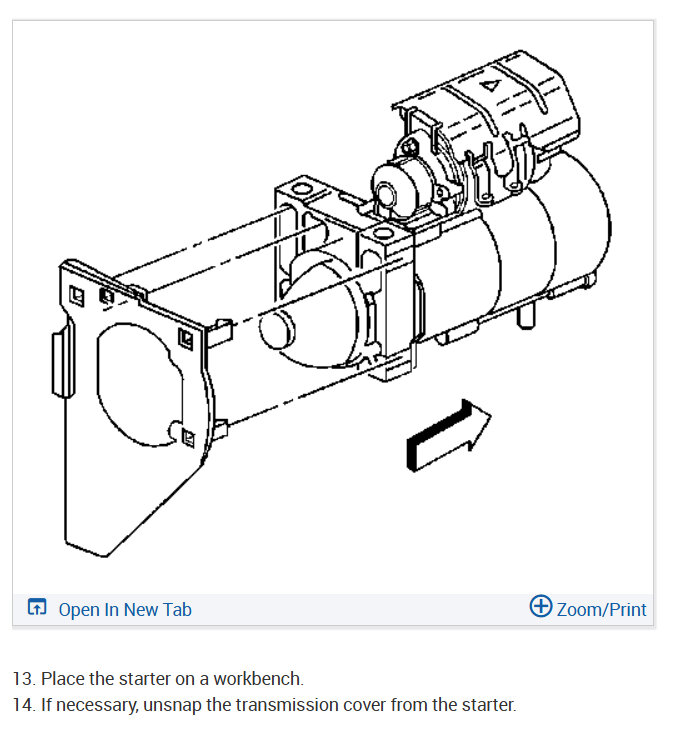 Open In New Tab

Zoom/Print

13. Place the starter on a workbench.
14. If necessary, unsnap the transmission cover from the starter.