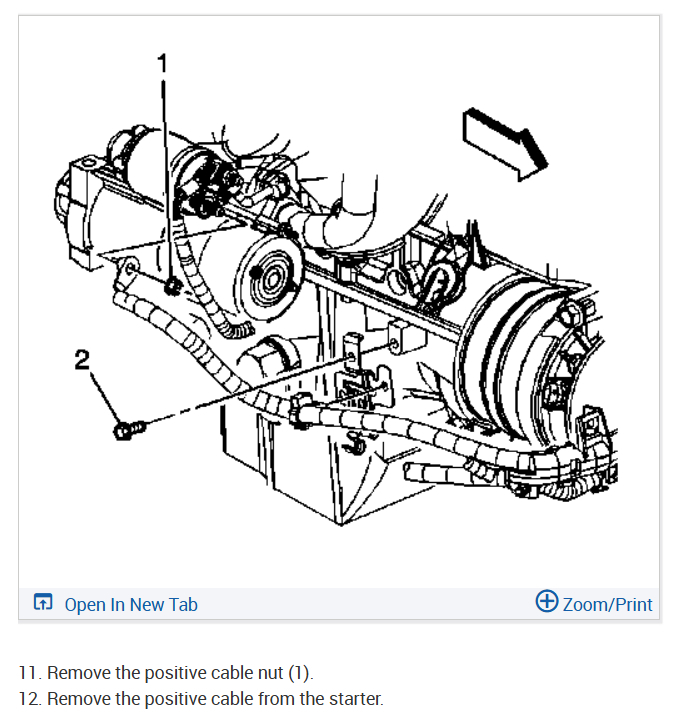 1

2

Open In New Tab

Zoom/Print

11. Remove the positive cable nut (1).

12. Remove the positive cable from the starter.