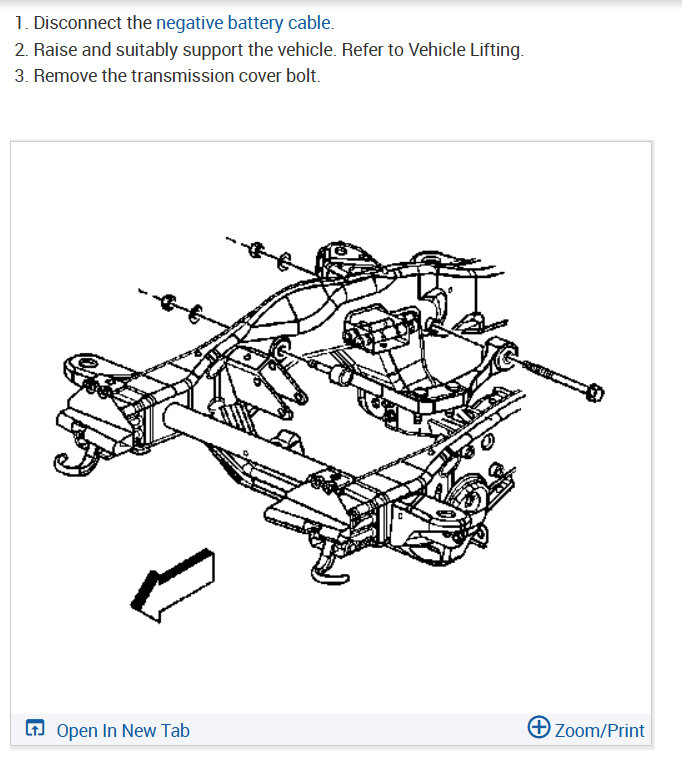 1. Disconnect the negative battery cable.
2. Raise and suitably support the vehicle. Refer to Vehicle Lifting.
3. Remove the transmission cover bolt.

Open In New Tab

Zoom/Print