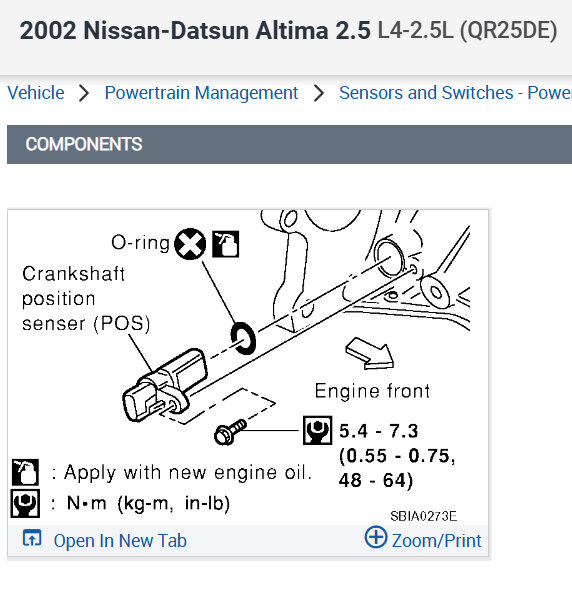 2002 Nissan-Datsun Altima 2.5 L4-2.5L (QR25DE)

Vehicle > Powertrain Management > Sensors and Switches - Power

COMPONENTS

O-ring

Crankshaft position senser (POS)

Engine front

5.4 - 7.3 (0.55 - 0.75, 48 - 64)

: Apply with new engine oil.

: N•m (kg-m, in-lb)

SBIA0273E

Open In New Tab

Zoom/Print