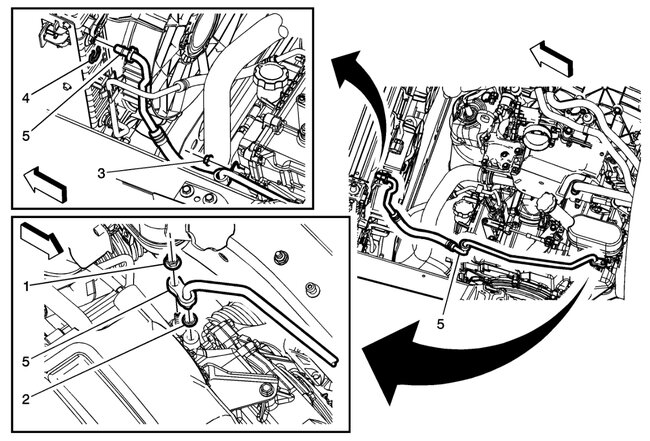 4
5
3
1
5
2
5