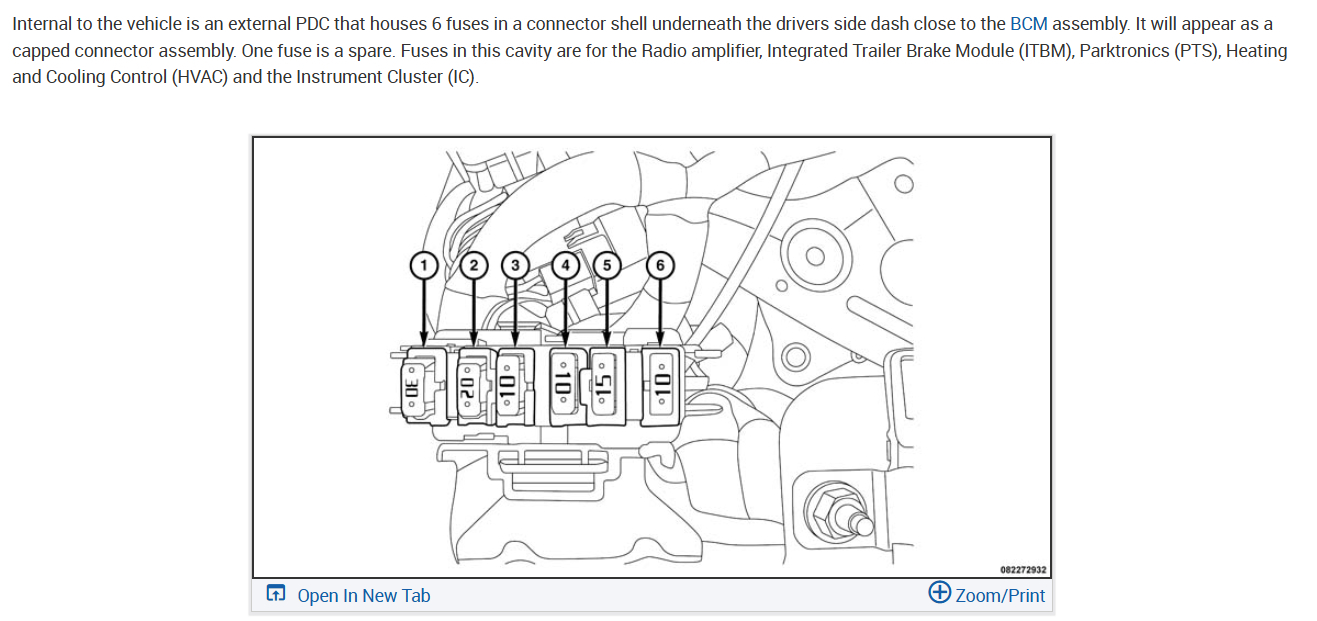 Internal to the vehicle is an external PDC that houses 6 fuses in a connector shell underneath the drivers side dash close to the BCM assembly. It will appear as a capped connector assembly. One fuse is a spare. Fuses in this cavity are for the Radio amplifier, Integrated Trailer Brake Module (ITBM), Parktronics (PTS), Heating and Cooling Control (HVAC) and the Instrument Cluster (IC).

1
2
3
4
5
6
30
20
10
10
15
10
082272932

Open In New Tab
Zoom/Print