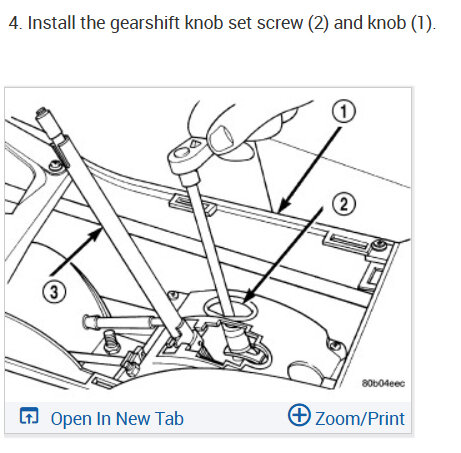 4. Install the gearshift knob set screw (2) and knob (1).

1

2

3

80b04eec

Open In New Tab

Zoom/Print