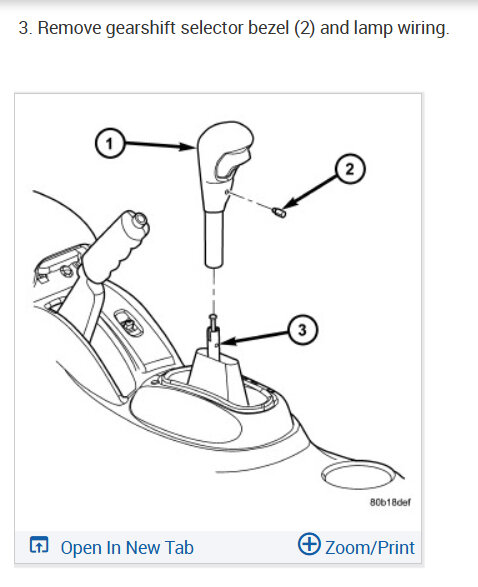 3. Remove gearshift selector bezel (2) and lamp wiring.

1

2

3

80b18def

Open In New Tab

Zoom/Print