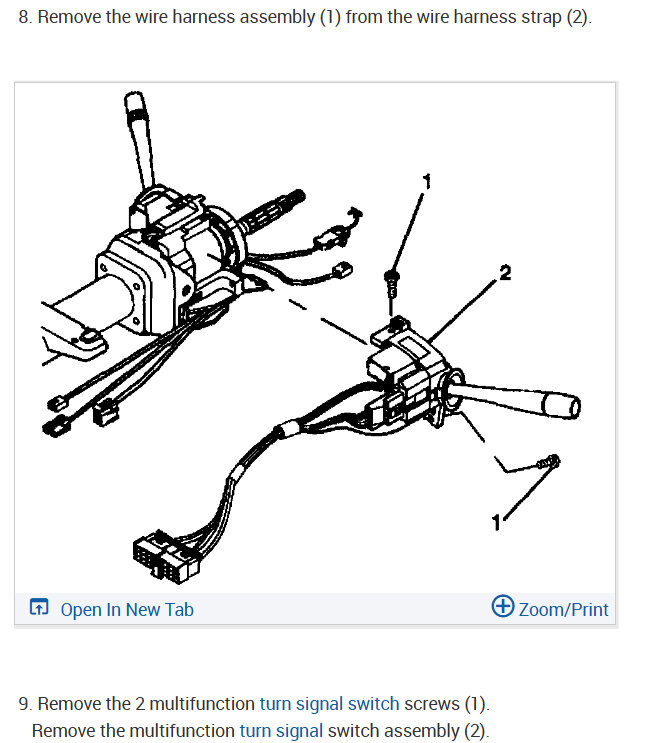 8. Remove the wire harness assembly (1) from the wire harness strap (2).

1

2

1

Open In New Tab

Zoom/Print

9. Remove the 2 multifunction turn signal switch screws (1).
Remove the multifunction turn signal switch assembly (2).