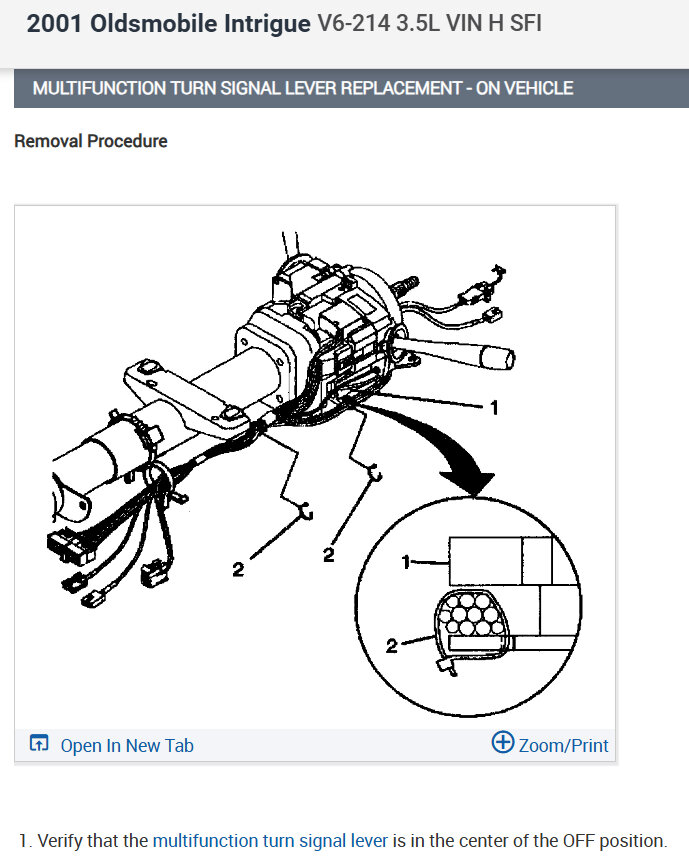 2001 Oldsmobile Intrigue V6-214 3.5L VIN H SFI

MULTIFUNCTION TURN SIGNAL LEVER REPLACEMENT - ON VEHICLE

Removal Procedure

1

2

2

1

2

Open In New Tab

Zoom/Print

1. Verify that the multifunction turn signal lever is in the center of the OFF position.