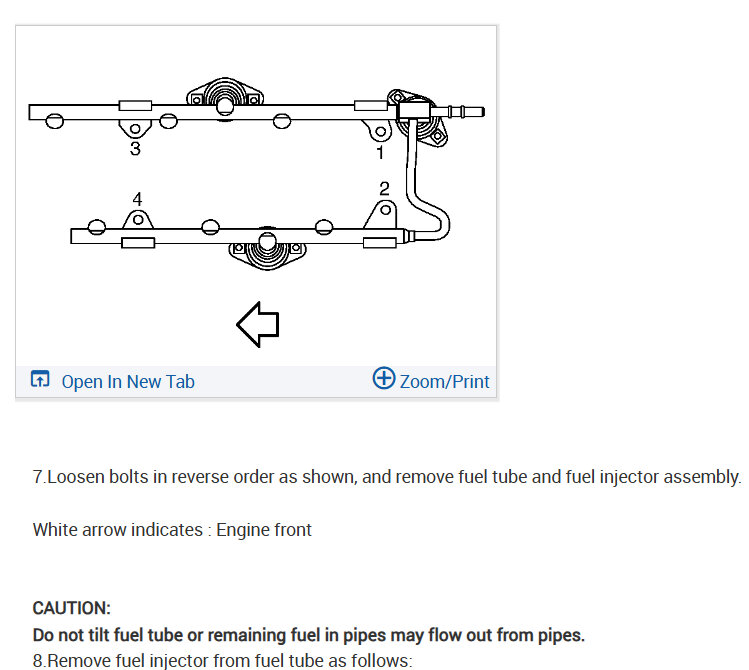 3
1
4
2

Open In New Tab
Zoom/Print

7.Loosen bolts in reverse order as shown, and remove fuel tube and fuel injector assembly.

White arrow indicates : Engine front

CAUTION:
Do not tilt fuel tube or remaining fuel in pipes may flow out from pipes.
8.Remove fuel injector from fuel tube as follows: