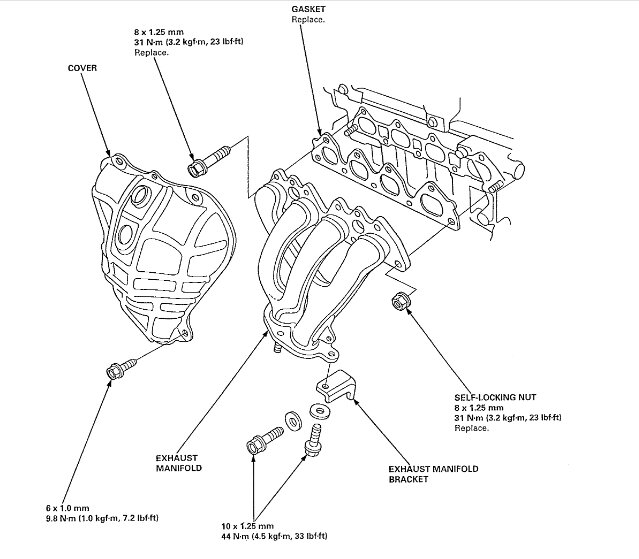 GASKET
Replace.

8 x 1.25 mm
31 N·m (3.2 kgf·m, 23 lbf·ft)
Replace.

COVER

SELF-LOCKING NUT
8 x 1.25 mm
31 N·m (3.2 kgf·m, 23 lbf·ft)
Replace.

EXHAUST MANIFOLD

EXHAUST MANIFOLD BRACKET

6 x 1.0 mm
9.8 N·m (1.0 kgf·m, 7.2 lbf·ft)

10 x 1.25 mm
44 N·m (4.5 kgf·m, 33 lbf·ft)