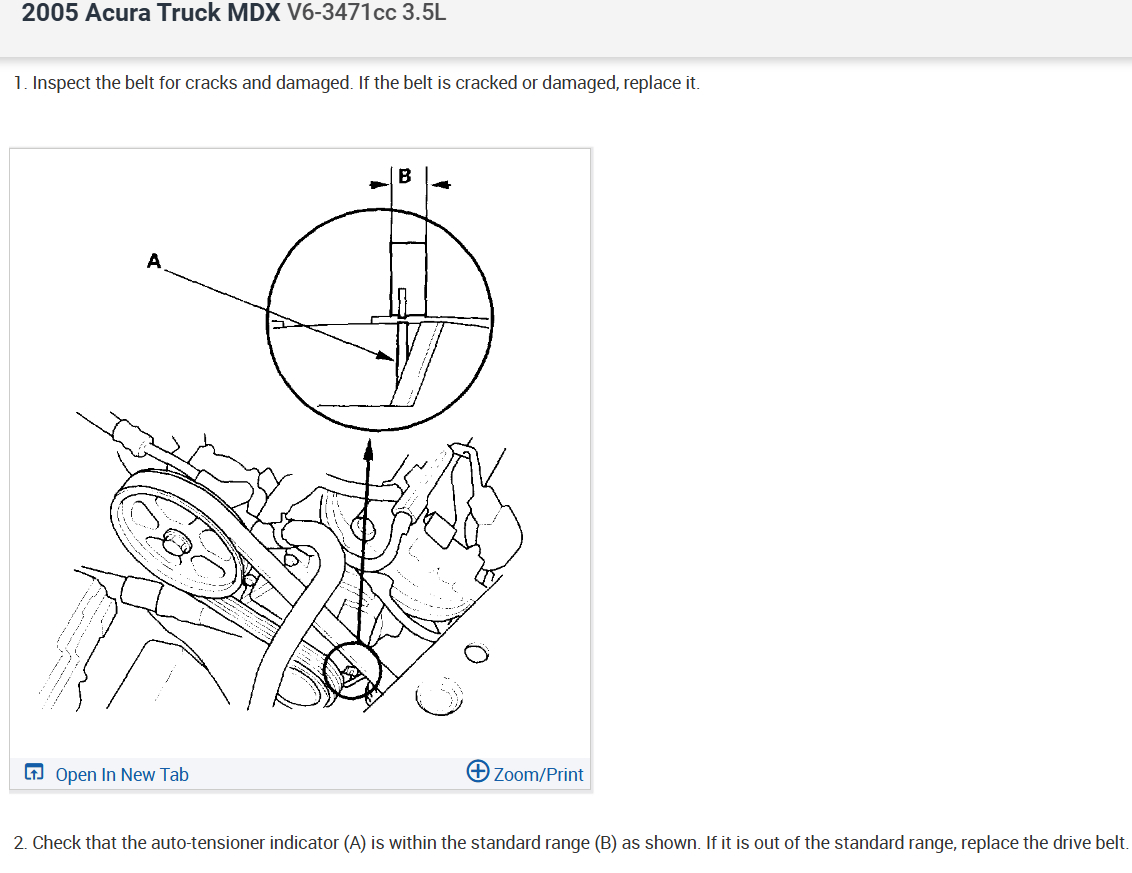 2005 Acura Truck MDX V6-3471cc 3.5L

1. Inspect the belt for cracks and damaged. If the belt is cracked or damaged, replace it.

B

A

Open In New Tab

Zoom/Print

2. Check that the auto-tensioner indicator (A) is within the standard range (B) as shown. If it is out of the standard range, replace the drive belt.