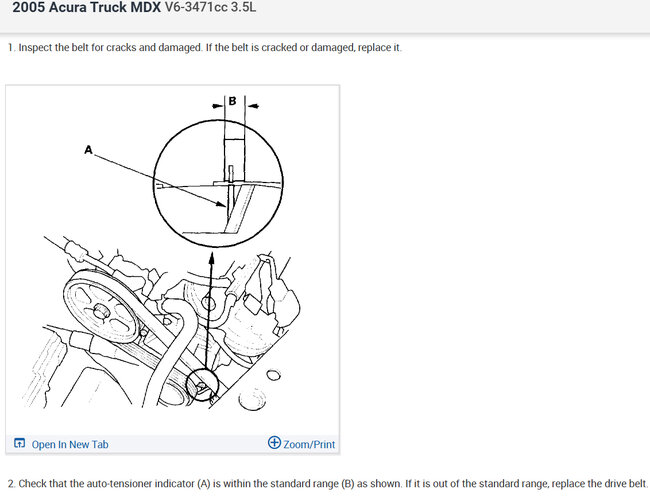 2005 Acura Truck MDX V6-3471cc 3.5L

1. Inspect the belt for cracks and damaged. If the belt is cracked or damaged, replace it.

B

A

Open In New Tab

Zoom/Print

2. Check that the auto-tensioner indicator (A) is within the standard range (B) as shown. If it is out of the standard range, replace the drive belt.