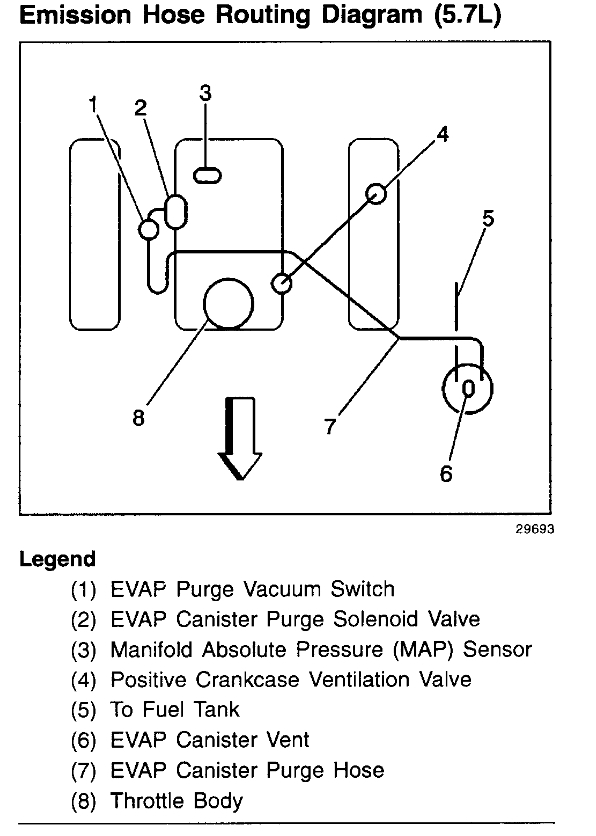 Emission Hose Routing Diagram (5.7L)

1
2
3
4
5
8
7
6

29693

Legend
(1) EVAP Purge Vacuum Switch
(2) EVAP Canister Purge Solenoid Valve
(3) Manifold Absolute Pressure (MAP) Sensor
(4) Positive Crankcase Ventilation Valve
(5) To Fuel Tank
(6) EVAP Canister Vent
(7) EVAP Canister Purge Hose
(8) Throttle Body