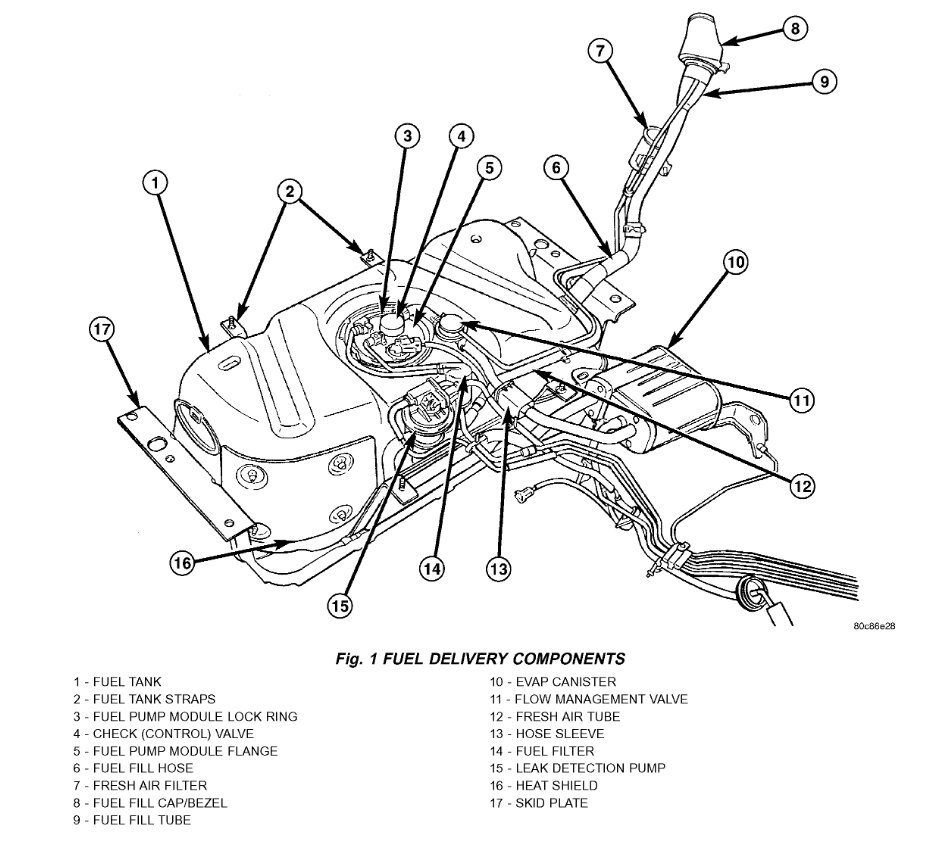 8
7
9
3
4
5
6
1
2
10
17
11
12
16
14
13
15
80c86e28

Fig. 1 FUEL DELIVERY COMPONENTS

1 - FUEL TANK
2 - FUEL TANK STRAPS
3 - FUEL PUMP MODULE LOCK RING
4 - CHECK (CONTROL) VALVE
5 - FUEL PUMP MODULE FLANGE
6 - FUEL FILL HOSE
7 - FRESH AIR FILTER
8 - FUEL FILL CAP/BEZEL
9 - FUEL FILL TUBE

10 - EVAP CANISTER
11 - FLOW MANAGEMENT VALVE
12 - FRESH AIR TUBE
13 - HOSE SLEEVE
14 - FUEL FILTER
15 - LEAK DETECTION PUMP
16 - HEAT SHIELD
17 - SKID PLATE