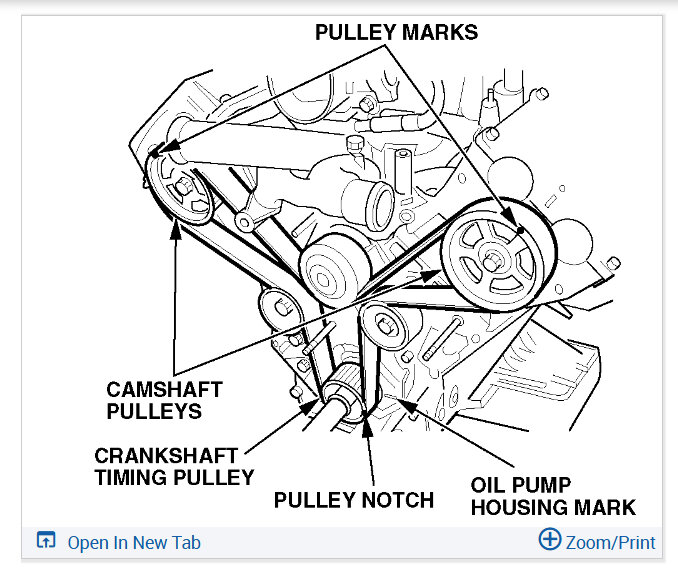 PULLEY MARKS

CAMSHAFT PULLEYS

CRANKSHAFT TIMING PULLEY

PULLEY NOTCH

OIL PUMP HOUSING MARK

Open In New Tab

Zoom/Print