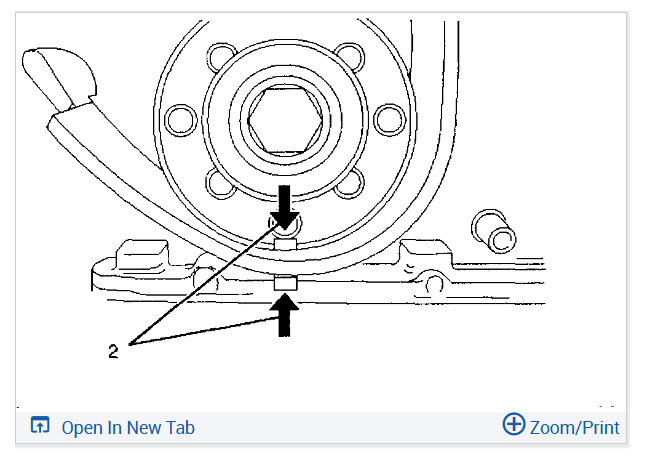 2

Open In New Tab

Zoom/Print