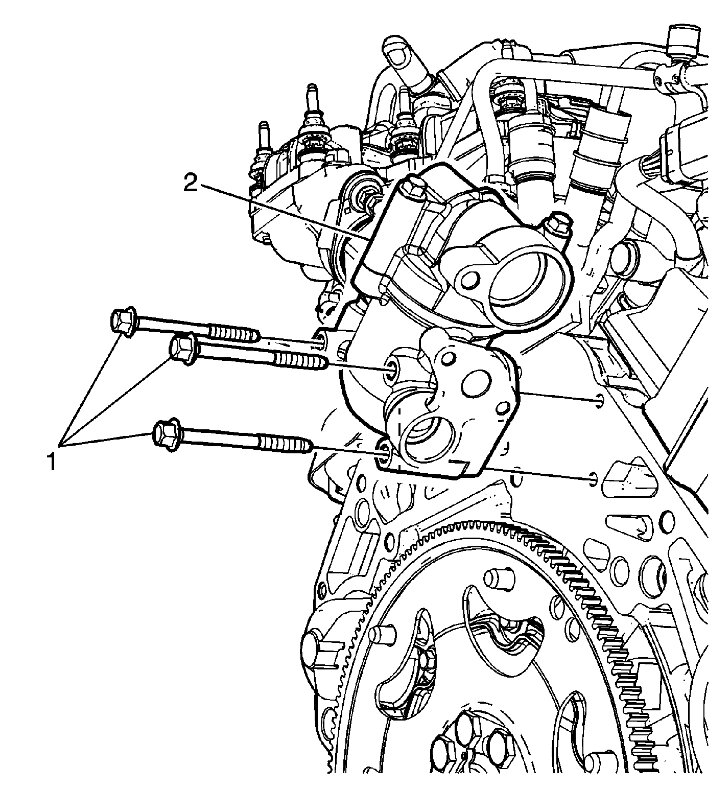 2
1