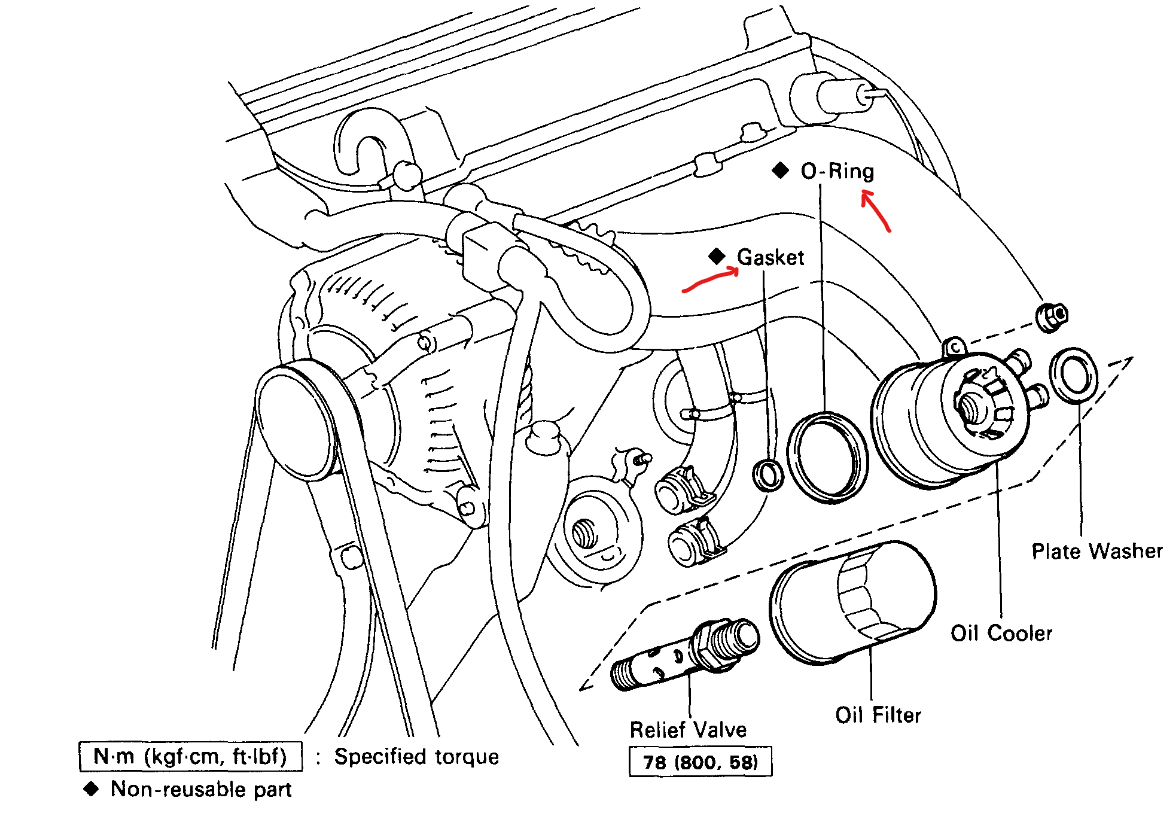 ◆ O-Ring

◆ Gasket

Plate Washer

Oil Cooler

Oil Filter

Relief Valve

78 (800, 58)

N·m (kgf·cm, ft·lbf) : Specified torque

◆ Non-reusable part