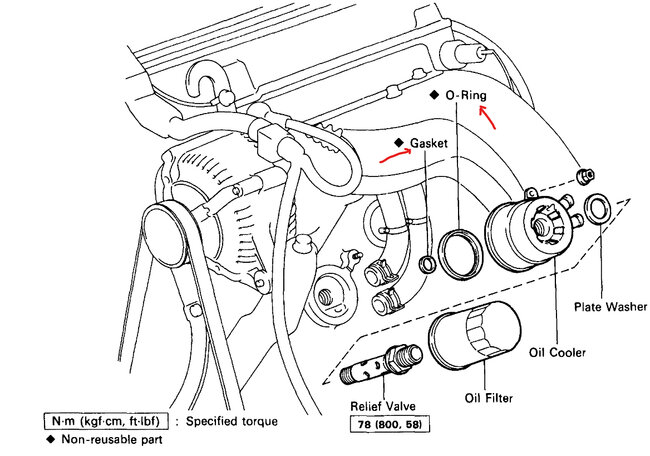 ◆ O-Ring

◆ Gasket

Plate Washer

Oil Cooler

Oil Filter

Relief Valve

78 (800, 58)

N·m (kgf·cm, ft·lbf) : Specified torque

◆ Non-reusable part