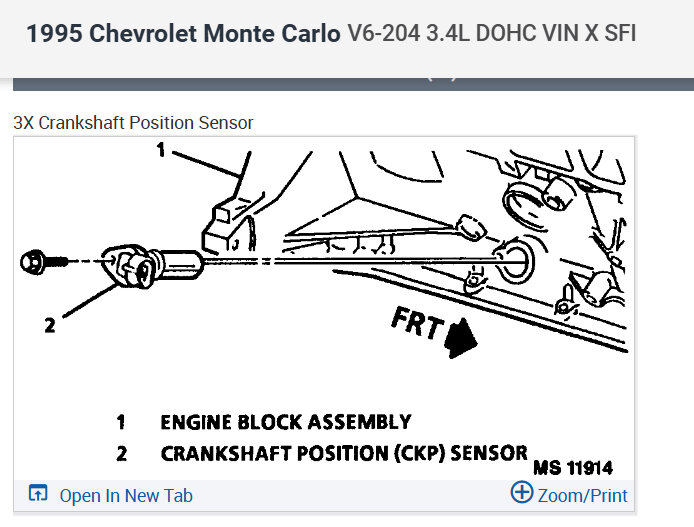 1995 Chevrolet Monte Carlo V6-204 3.4L DOHC VIN X SFI

3X Crankshaft Position Sensor

1

2

FRT

1 ENGINE BLOCK ASSEMBLY

2 CRANKSHAFT POSITION (CKP) SENSOR

MS 11914

Open In New Tab

Zoom/Print