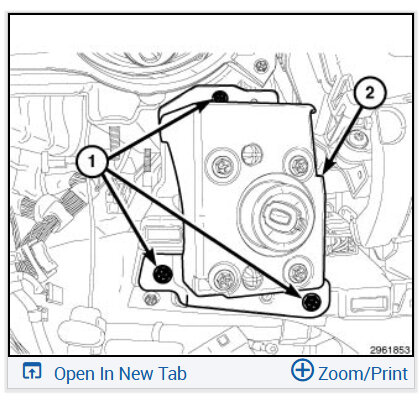 2

1

2961853

Open In New Tab

Zoom/Print