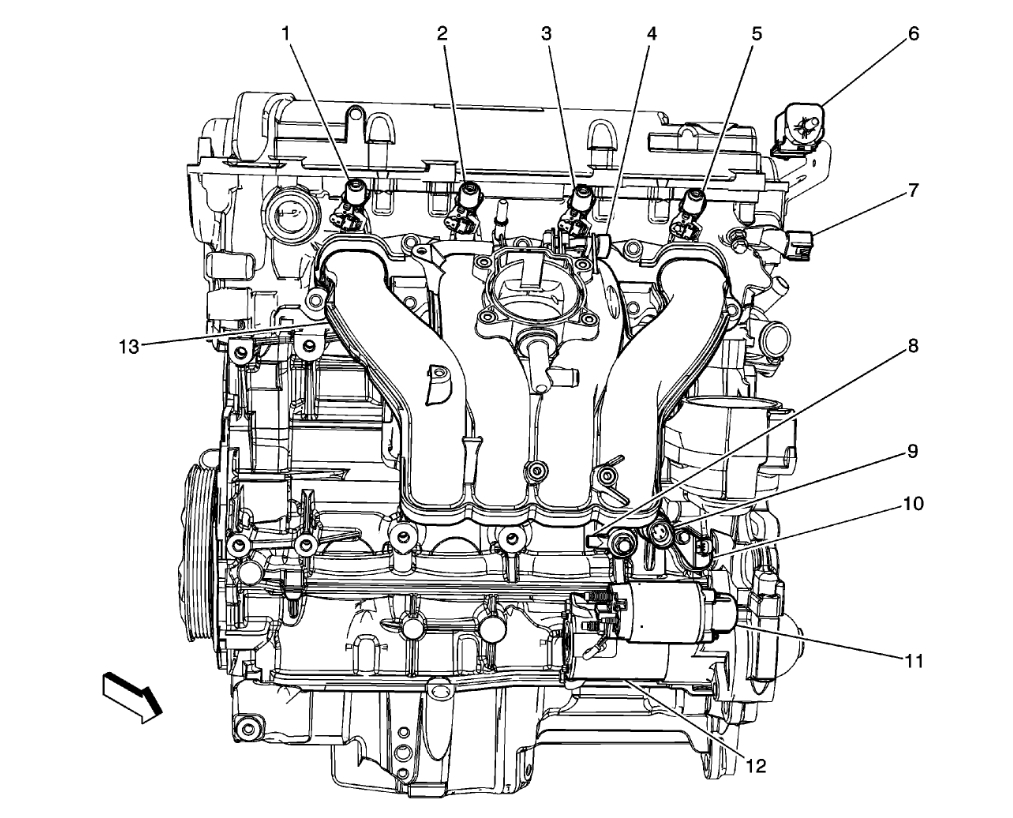 1
2
3
4
5
6
7
13
8
9
10
11
12