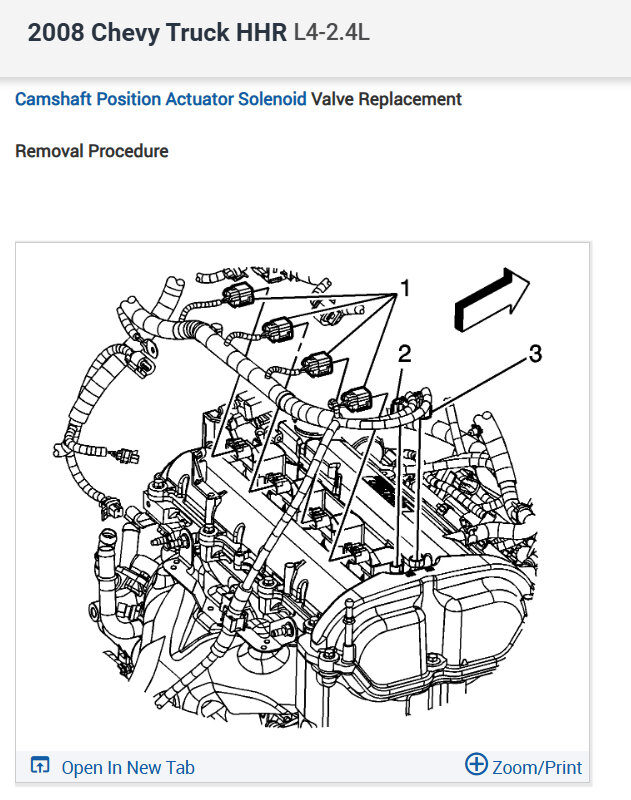 2008 Chevy Truck HHR L4-2.4L

Camshaft Position Actuator Solenoid Valve Replacement

Removal Procedure

1

2

3

Open In New Tab

Zoom/Print