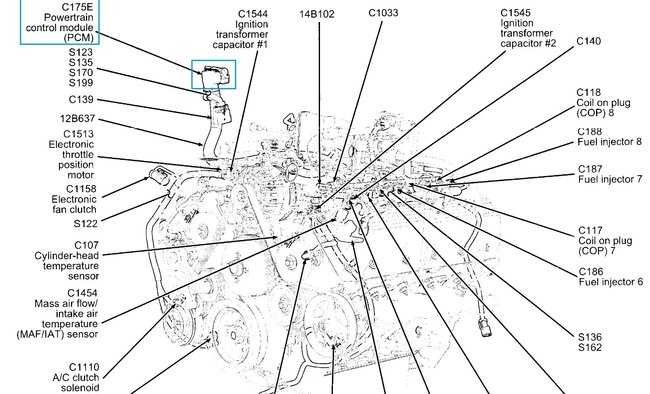 C175E
Powertrain control module (PCM)

S123
S135
S170
S199

C139

12B637

C1513
Electronic throttle position motor

C1158
Electronic fan clutch

S122

C107
Cylinder-head temperature sensor

C1454
Mass air flow/ intake air temperature (MAF/IAT) sensor

C1110
A/C clutch solenoid

C1544
Ignition transformer capacitor #1

14B102

C1033

C1545
Ignition transformer capacitor #2

C140

C118
Coil on plug (COP) 8

C188
Fuel injector 8

C187
Fuel injector 7

C117
Coil on plug (COP) 7

C186
Fuel injector 6

S136
S162