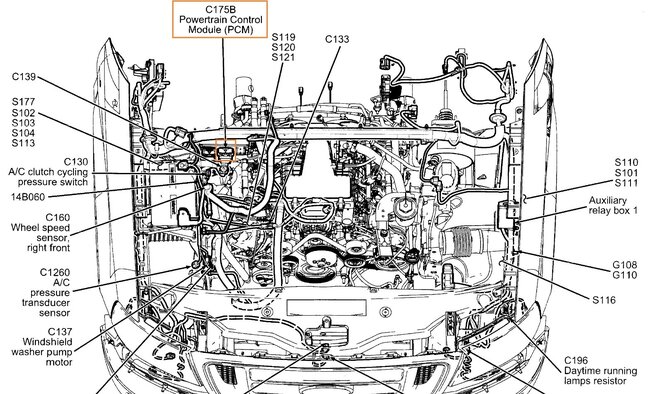 C175B
Powertrain Control
Module (PCM)

S119
S120
S121

C133

C139

S177
S102
S103
S104
S113

C130
A/C clutch cycling
pressure switch

14B060

C160
Wheel speed
sensor,
right front

C1260
A/C
pressure
transducer
sensor

C137
Windshield
washer pump
motor

S110
S101
S111

Auxiliary
relay box 1

G108
G110

S116

C196
Daytime running
lamps resistor