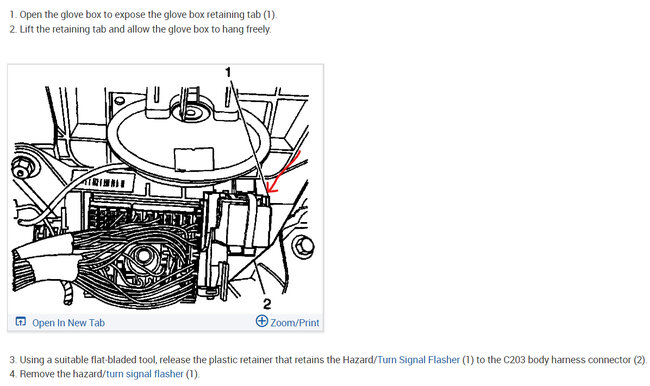 1. Open the glove box to expose the glove box retaining tab (1).
2. Lift the retaining tab and allow the glove box to hang freely.

1

2

Open In New Tab

Zoom/Print

3. Using a suitable flat-bladed tool, release the plastic retainer that retains the Hazard/Turn Signal Flasher (1) to the C203 body harness connector (2).
4. Remove the hazard/turn signal flasher (1).