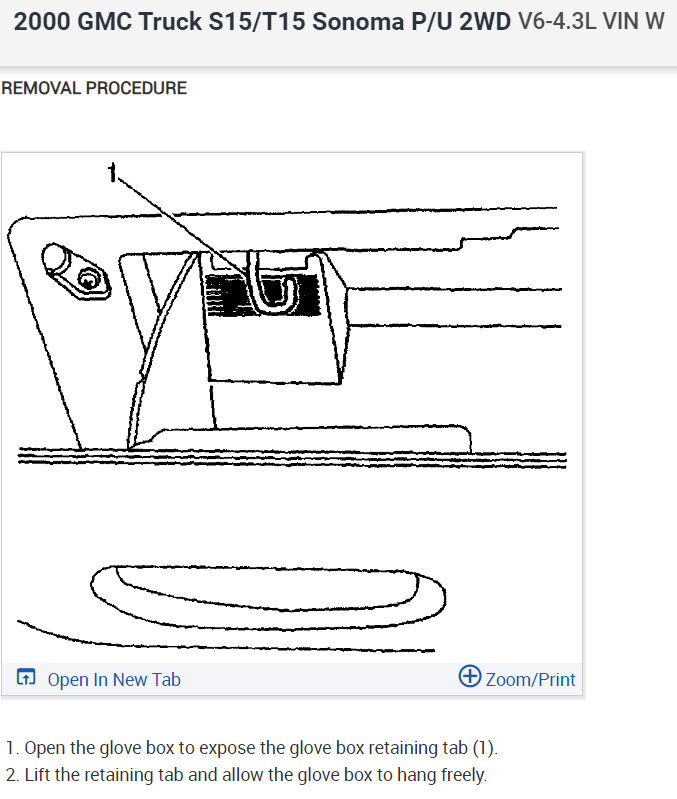 2000 GMC Truck S15/T15 Sonoma P/U 2WD V6-4.3L VIN W

REMOVAL PROCEDURE

1

Open In New Tab

Zoom/Print

1. Open the glove box to expose the glove box retaining tab (1).
2. Lift the retaining tab and allow the glove box to hang freely.