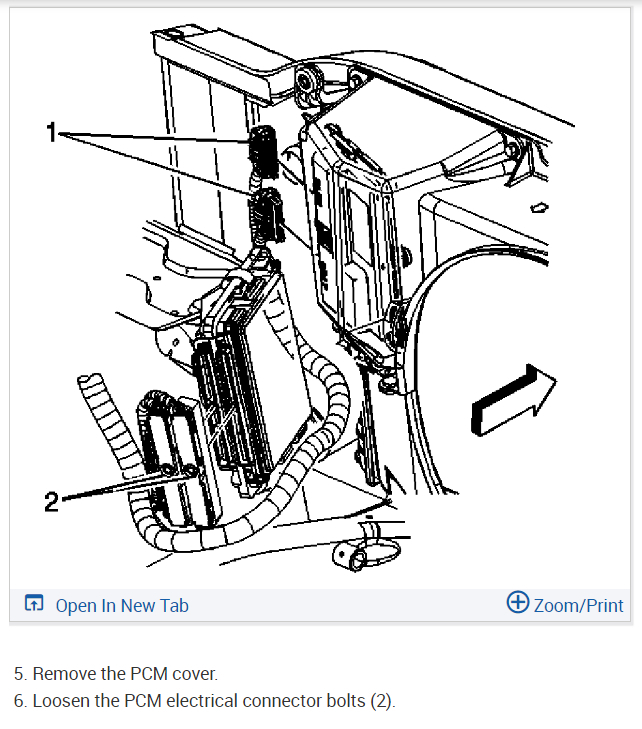 1

2

Open In New Tab

Zoom/Print

5. Remove the PCM cover.
6. Loosen the PCM electrical connector bolts (2).