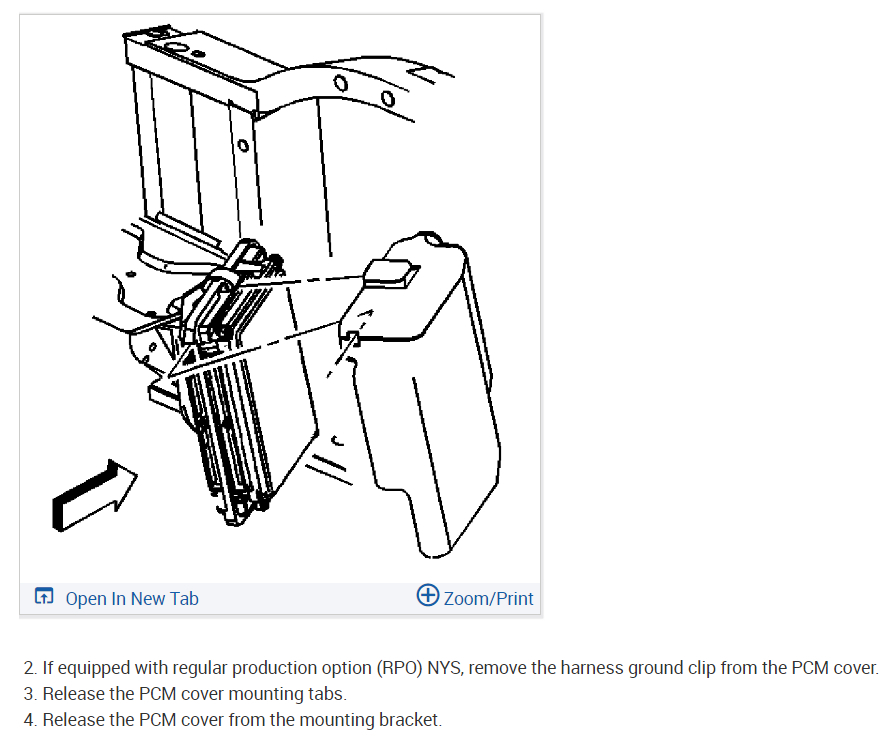 Open In New Tab

Zoom/Print

2. If equipped with regular production option (RPO) NYS, remove the harness ground clip from the PCM cover.
3. Release the PCM cover mounting tabs.
4. Release the PCM cover from the mounting bracket.