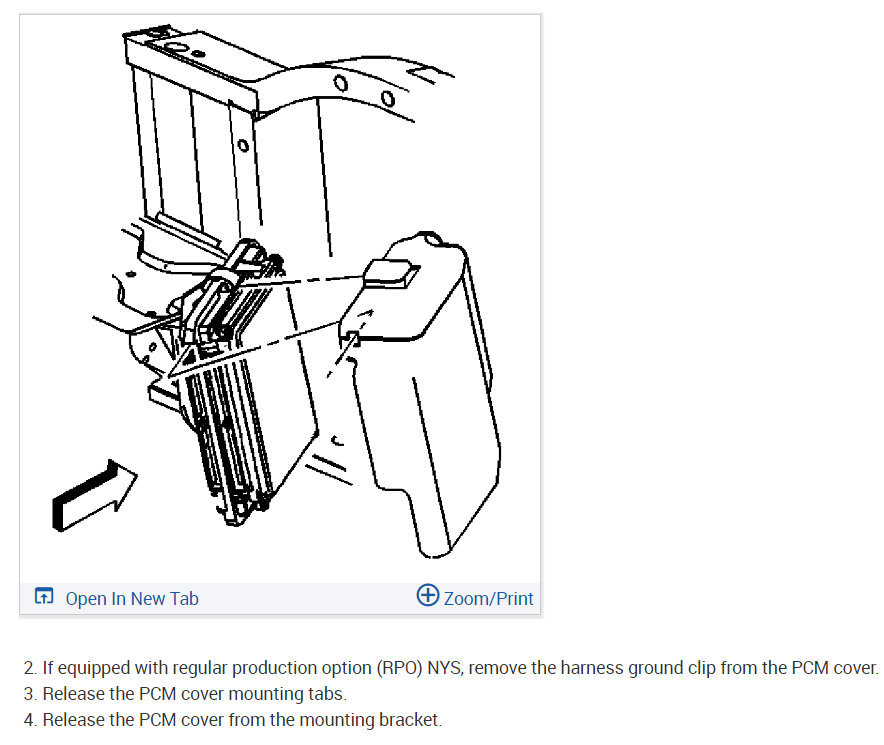 Open In New Tab

Zoom/Print

2. If equipped with regular production option (RPO) NYS, remove the harness ground clip from the PCM cover.
3. Release the PCM cover mounting tabs.
4. Release the PCM cover from the mounting bracket.