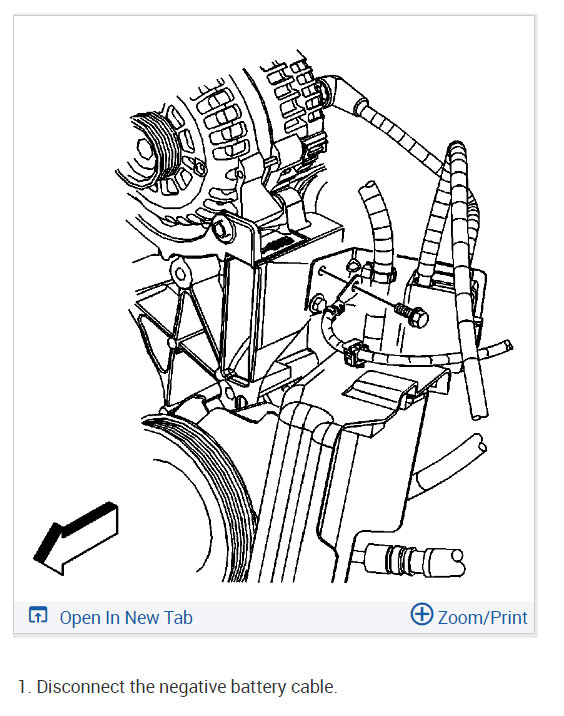 Open In New Tab

Zoom/Print

1. Disconnect the negative battery cable.