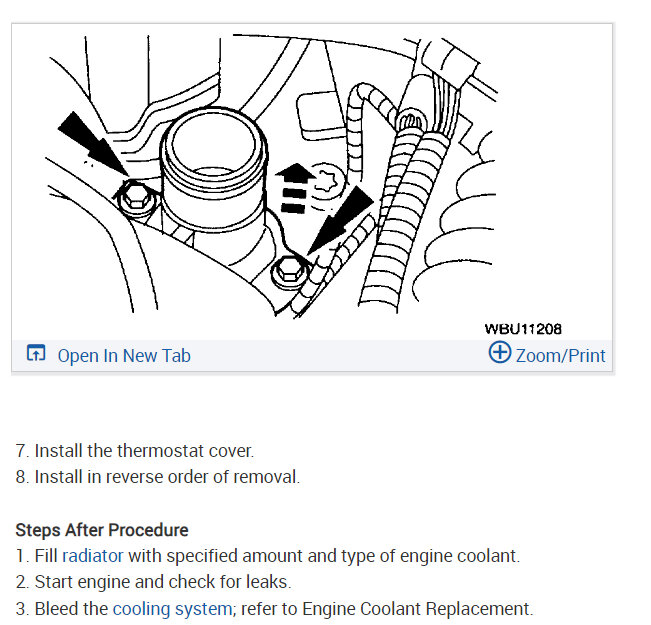 WBU11208

Open In New Tab

Zoom/Print

7. Install the thermostat cover.
8. Install in reverse order of removal.

Steps After Procedure
1. Fill radiator with specified amount and type of engine coolant.
2. Start engine and check for leaks.
3. Bleed the cooling system; refer to Engine Coolant Replacement.