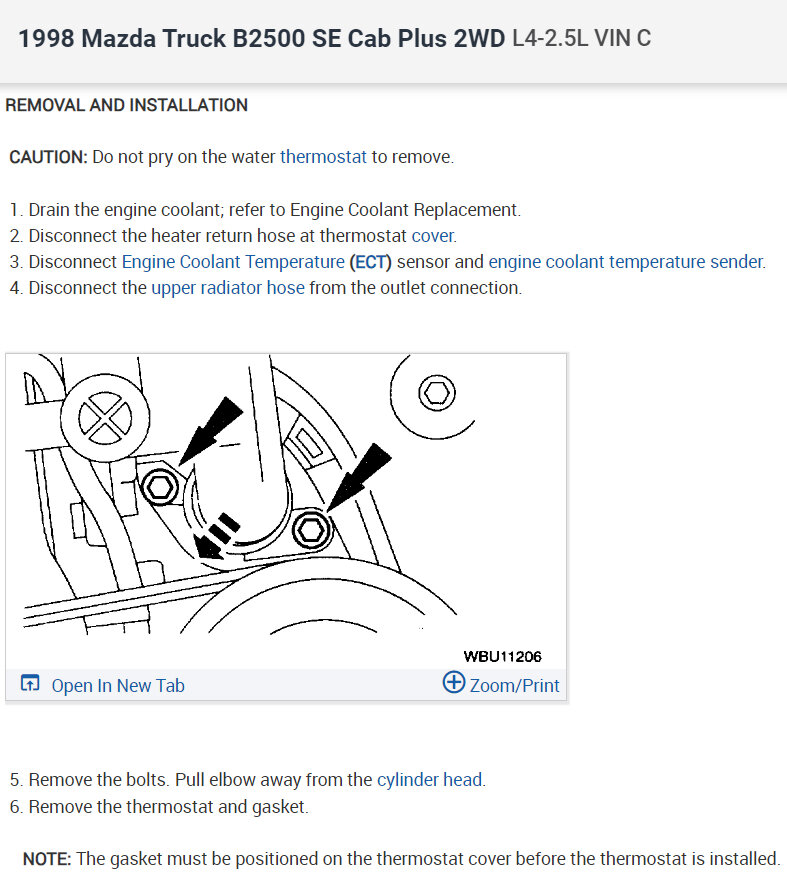 1998 Mazda Truck B2500 SE Cab Plus 2WD L4-2.5L VIN C

REMOVAL AND INSTALLATION

CAUTION: Do not pry on the water thermostat to remove.

1. Drain the engine coolant; refer to Engine Coolant Replacement.
2. Disconnect the heater return hose at thermostat cover.
3. Disconnect Engine Coolant Temperature (ECT) sensor and engine coolant temperature sender.
4. Disconnect the upper radiator hose from the outlet connection.

WBU11206

Open In New Tab

Zoom/Print

5. Remove the bolts. Pull elbow away from the cylinder head.
6. Remove the thermostat and gasket.

NOTE: The gasket must be positioned on the thermostat cover before the thermostat is installed.