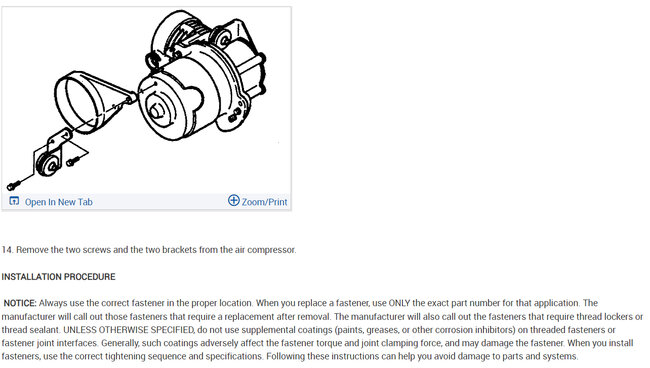 Open In New Tab

Zoom/Print

14. Remove the two screws and the two brackets from the air compressor.

INSTALLATION PROCEDURE

NOTICE: Always use the correct fastener in the proper location. When you replace a fastener, use ONLY the exact part number for that application. The manufacturer will call out those fasteners that require a replacement after removal. The manufacturer will also call out the fasteners that require thread lockers or thread sealant. UNLESS OTHERWISE SPECIFIED, do not use supplemental coatings (paints, greases, or other corrosion inhibitors) on threaded fasteners or fastener joint interfaces. Generally, such coatings adversely affect the fastener torque and joint clamping force, and may damage the fastener. When you install fasteners, use the correct tightening sequence and specifications. Following these instructions can help you avoid damage to parts and systems.