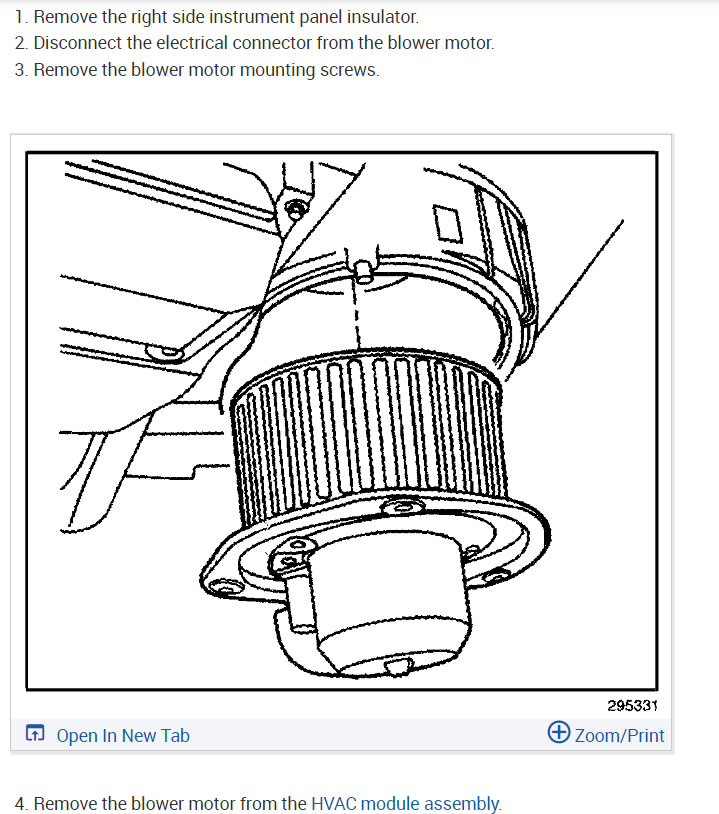 1. Remove the right side instrument panel insulator.
2. Disconnect the electrical connector from the blower motor.
3. Remove the blower motor mounting screws.

295331

Open In New Tab

Zoom/Print

4. Remove the blower motor from the HVAC module assembly.