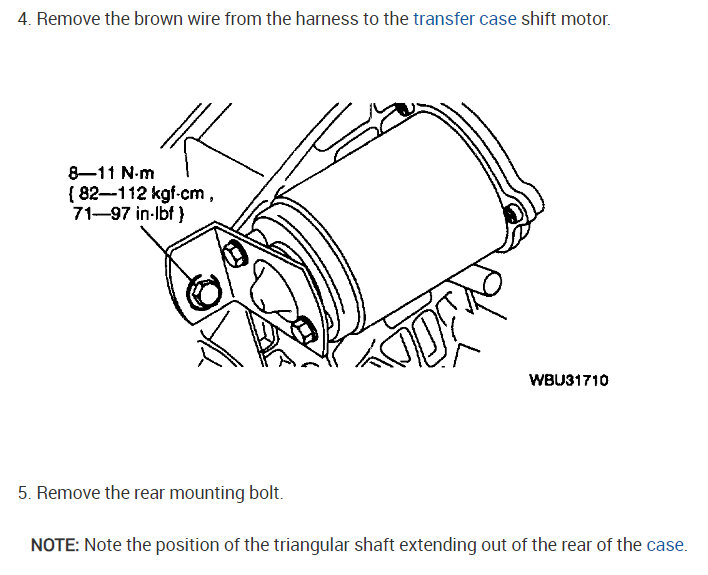 4. Remove the brown wire from the harness to the transfer case shift motor.

8—11 N·m
{ 82—112 kgf·cm ,
71—97 in·lbf }

WBU31710

5. Remove the rear mounting bolt.

NOTE: Note the position of the triangular shaft extending out of the rear of the case.